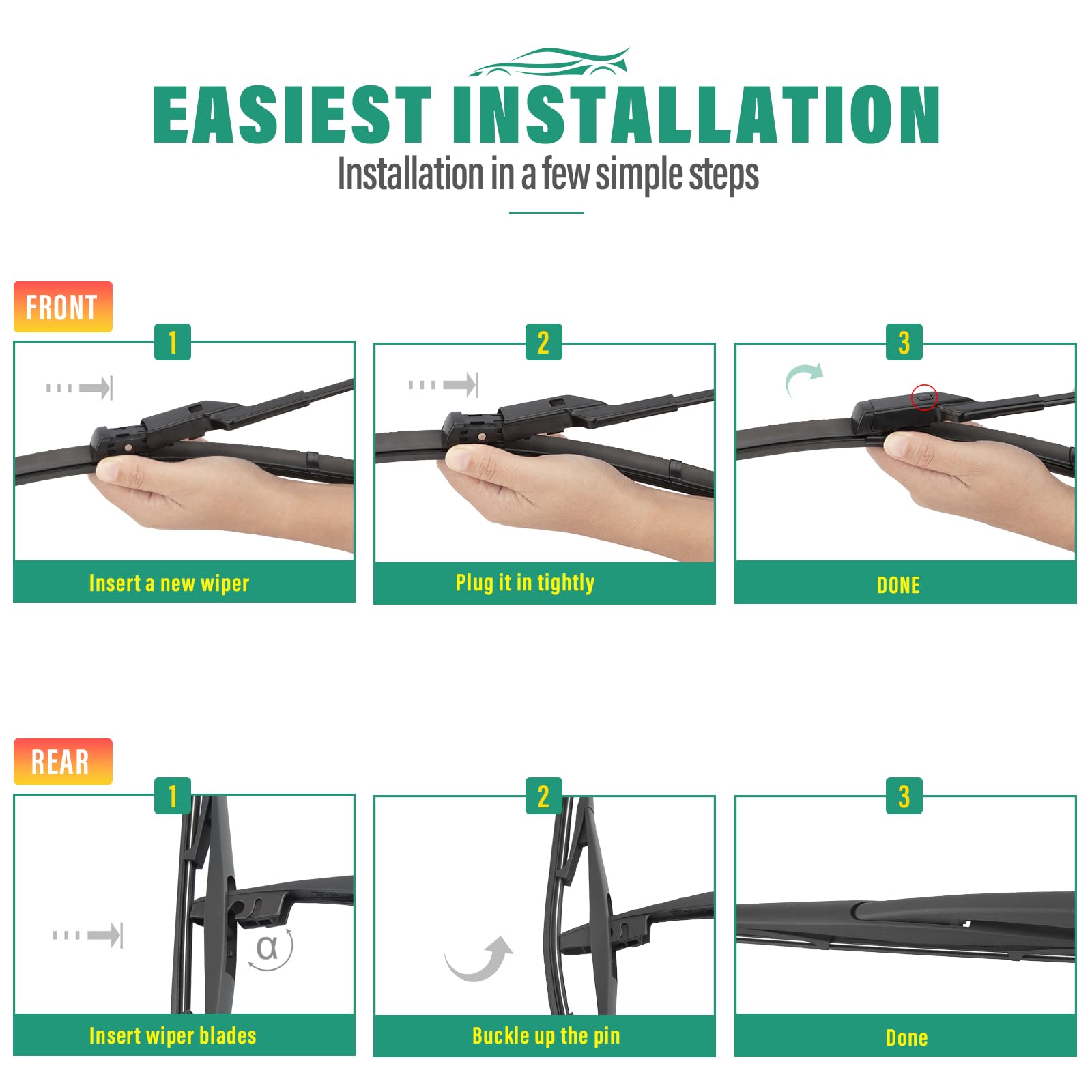 EASIEST INSTALLATION
Installation in a few simple steps

FRONT

1
Insert a new wiper

2
Plug it in tightly

3
DONE

REAR

1
α
Insert wiper blades

2
Buckle up the pin

3
Done