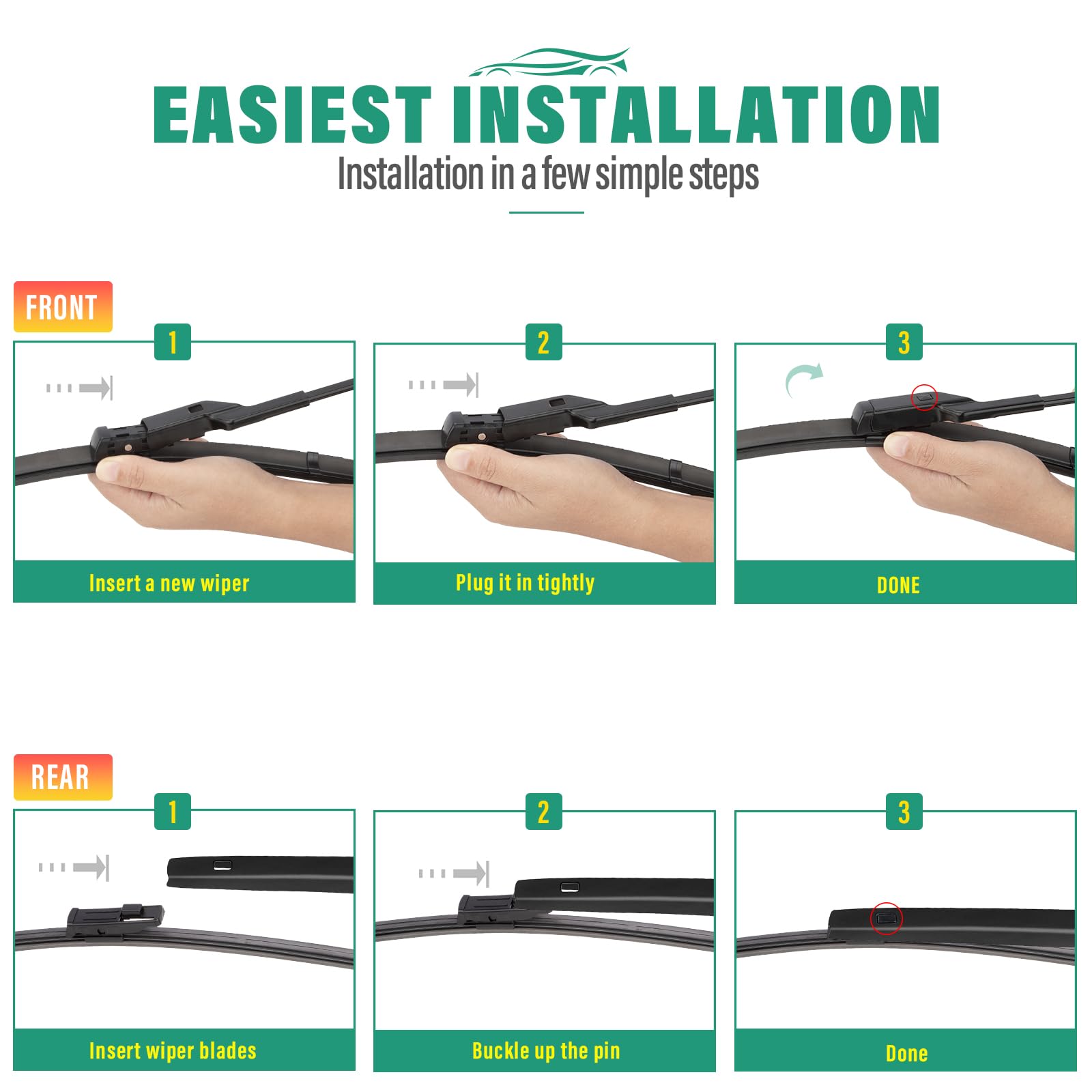 EASIEST INSTALLATION

Installation in a few simple steps

FRONT

1

Insert a new wiper

2

Plug it in tightly

3

DONE

REAR

1

Insert wiper blades

2

Buckle up the pin

3

Done