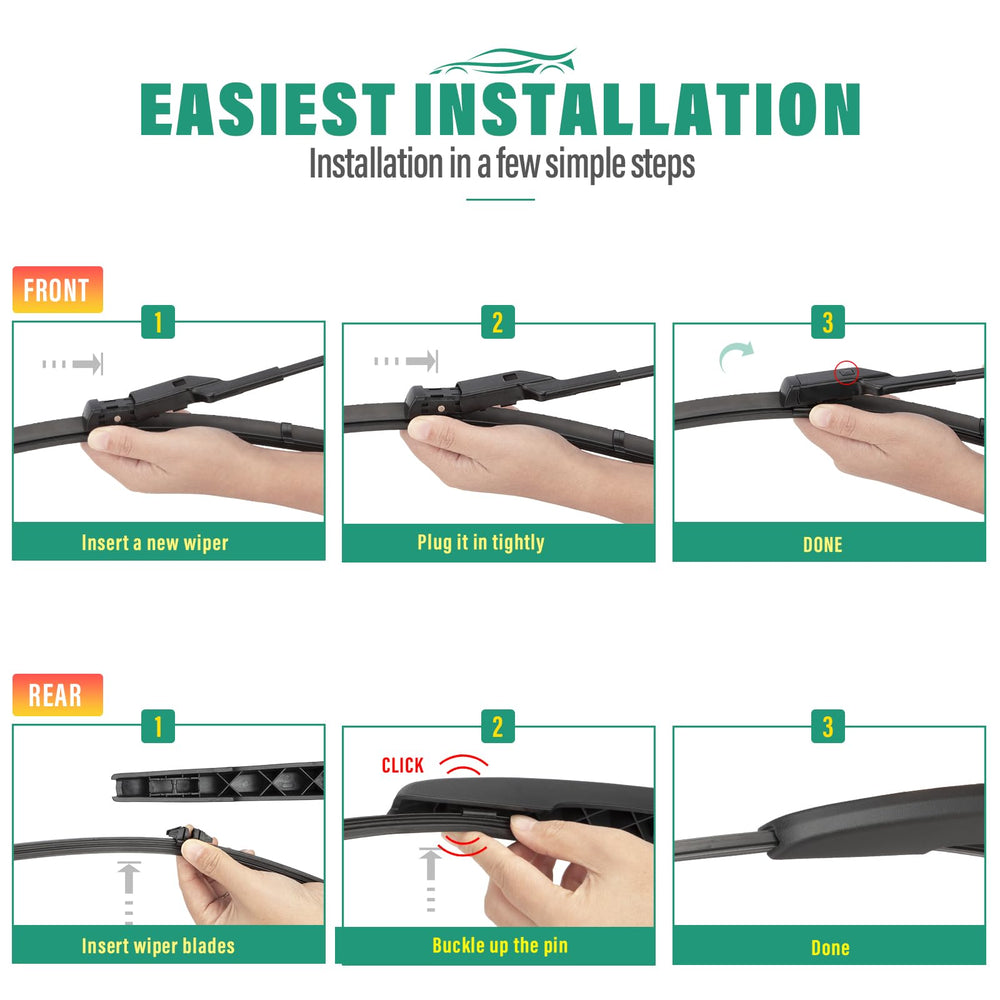 EASIEST INSTALLATION
Installation in a few simple steps

FRONT

1
Insert a new wiper

2
Plug it in tightly

3
DONE

REAR

1
Insert wiper blades

2
CLICK
Buckle up the pin

3
Done