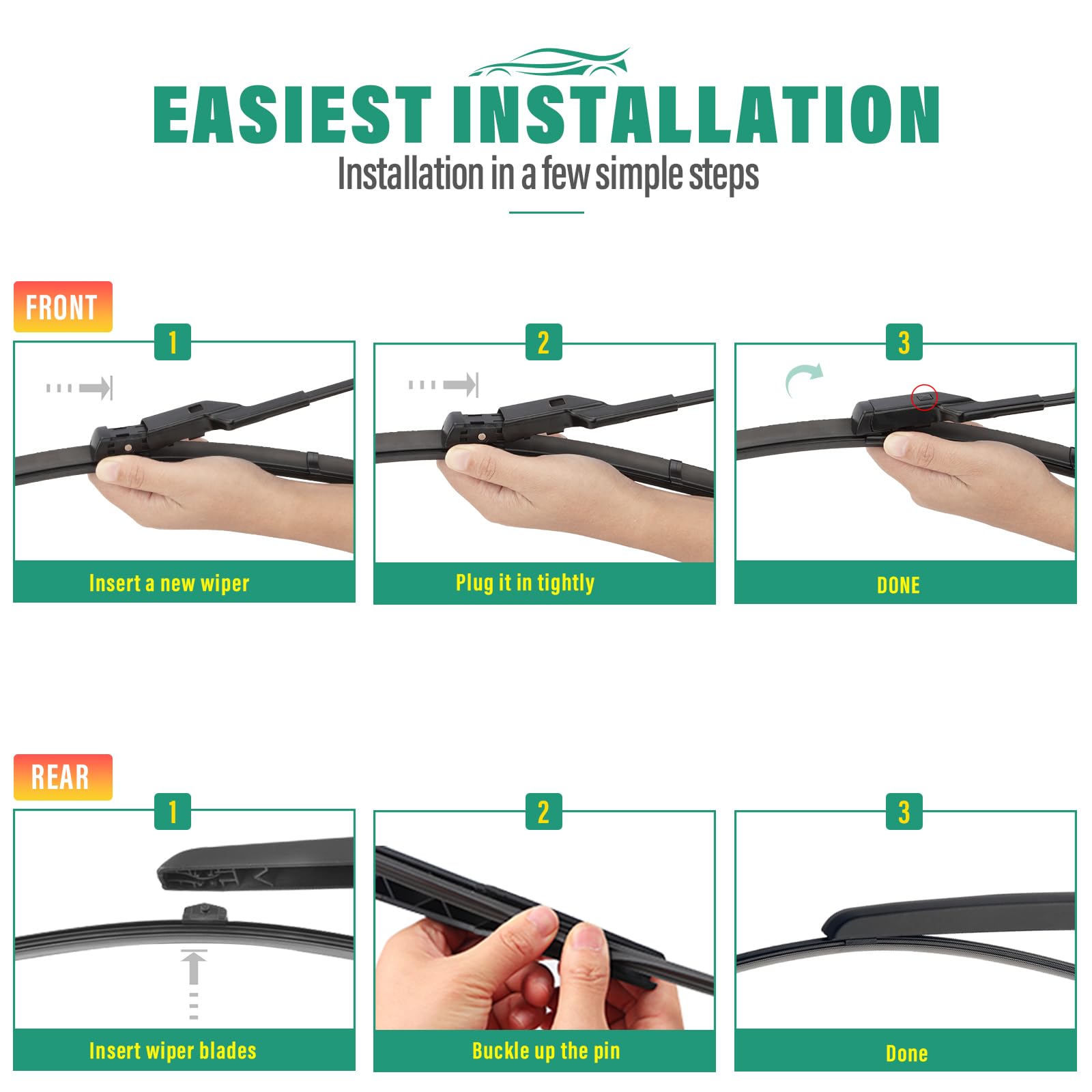 EASIEST INSTALLATION
Installation in a few simple steps

FRONT

1
Insert a new wiper

2
Plug it in tightly

3
DONE

REAR

1
Insert wiper blades

2
Buckle up the pin

3
Done