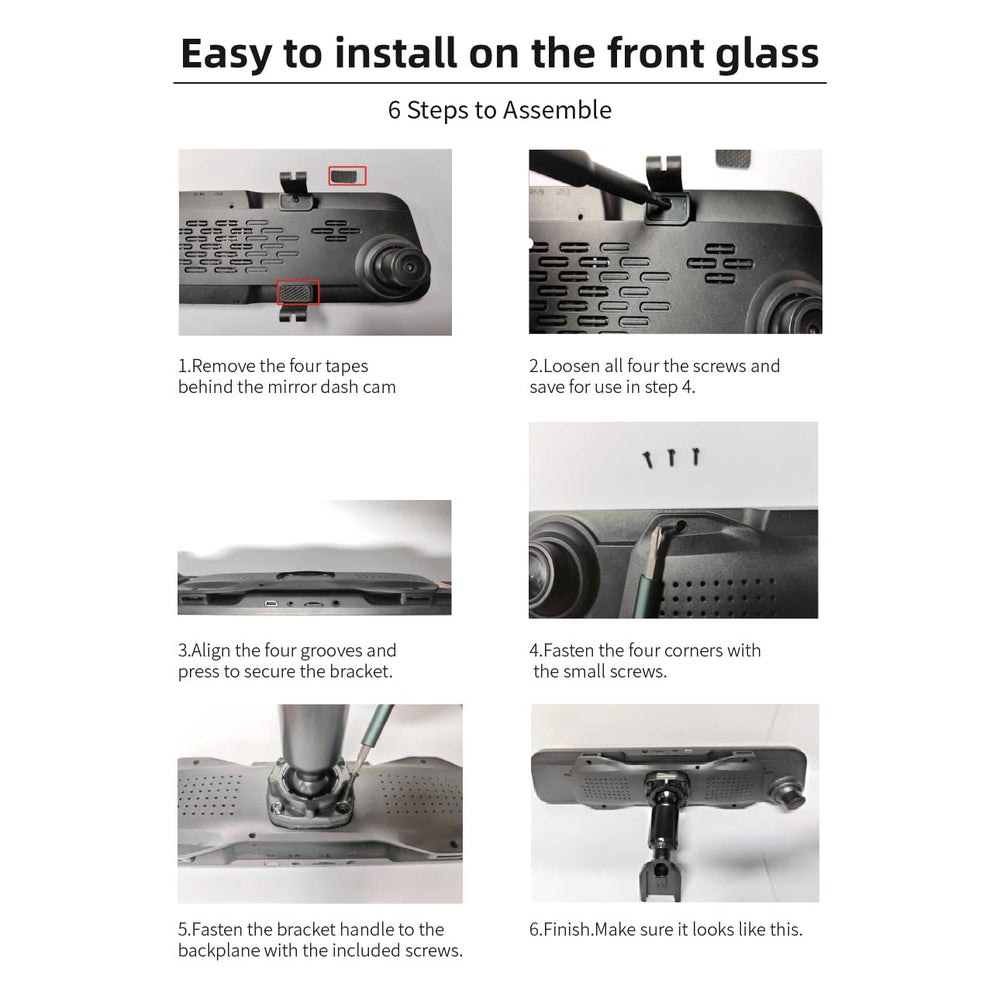 Easy to install on the front glass

6 Steps to Assemble

1.Remove the four tapes behind the mirror dash cam

2.Loosen all four the screws and save for use in step 4.

3.Align the four grooves and press to secure the bracket.

4.Fasten the four corners with the small screws.

5.Fasten the bracket handle to the backplane with the included screws.

6.Finish.Make sure it looks like this.