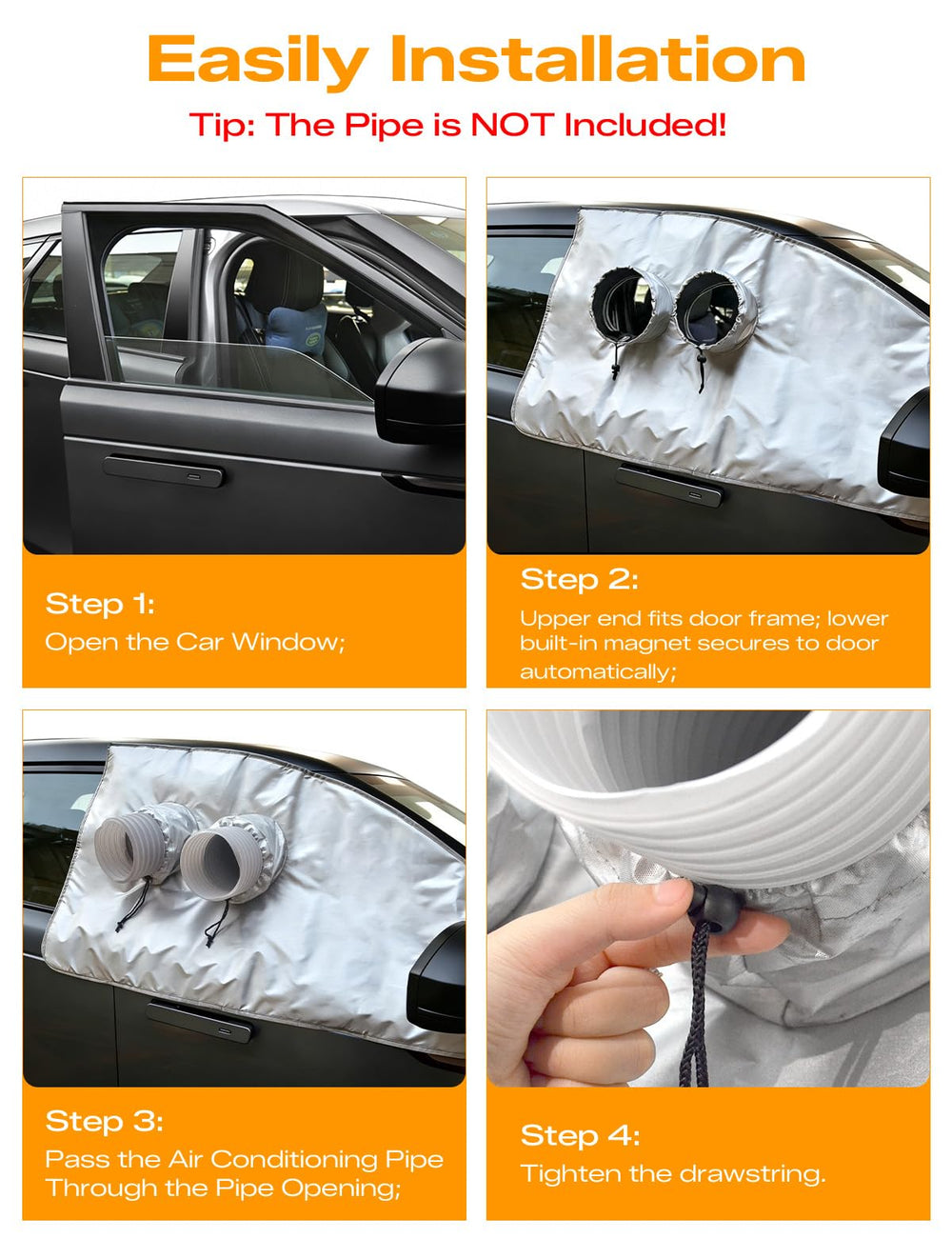 Easily Installation

Tip: The Pipe is NOT Included!

Step 1:
Open the Car Window;

Step 2:
Upper end fits door frame; lower built-in magnet secures to door automatically;

Step 3:
Pass the Air Conditioning Pipe Through the Pipe Opening;

Step 4:
Tighten the drawstring.