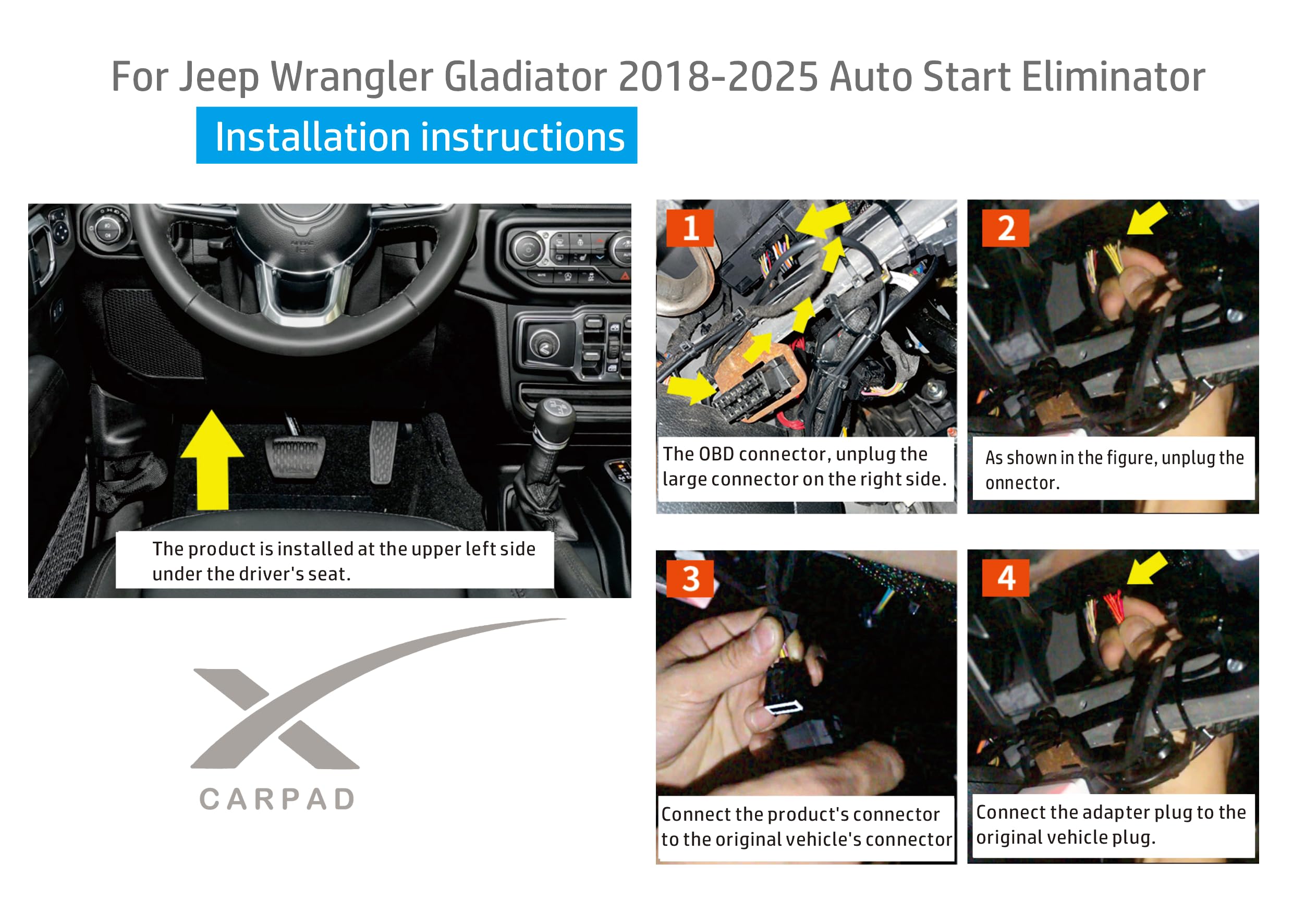 For Jeep Wrangler Gladiator 2018-2025 Auto Start Eliminator

Installation instructions

The product is installed at the upper left side under the driver's seat.

CARPAD

1

The OBD connector, unplug the large connector on the right side.

2

As shown in the figure, unplug the onnector.

3

Connect the product's connector to the original vehicle's connector

4

Connect the adapter plug to the original vehicle plug.