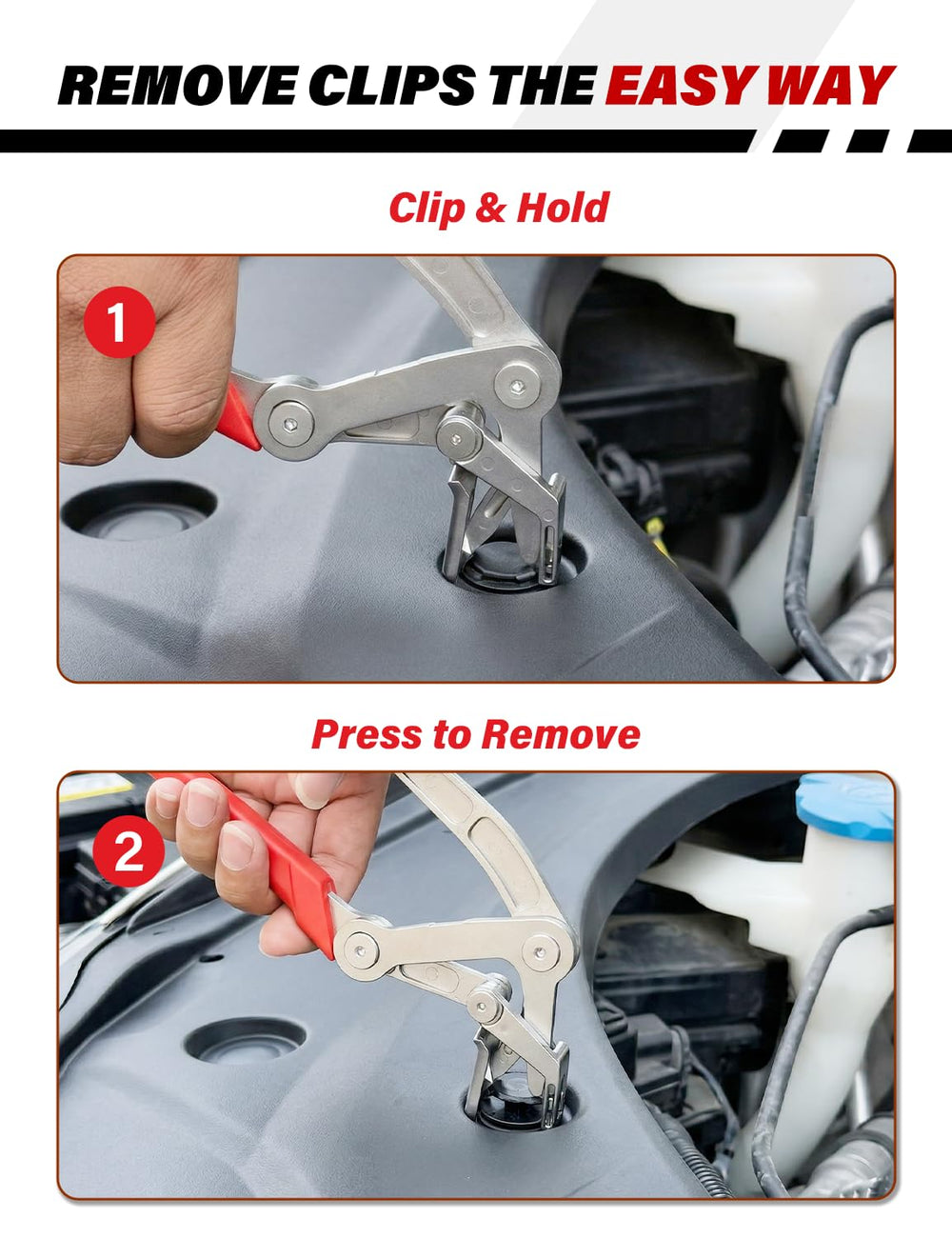 REMOVE CLIPS THE EASY WAY

Clip & Hold

1

Press to Remove

2