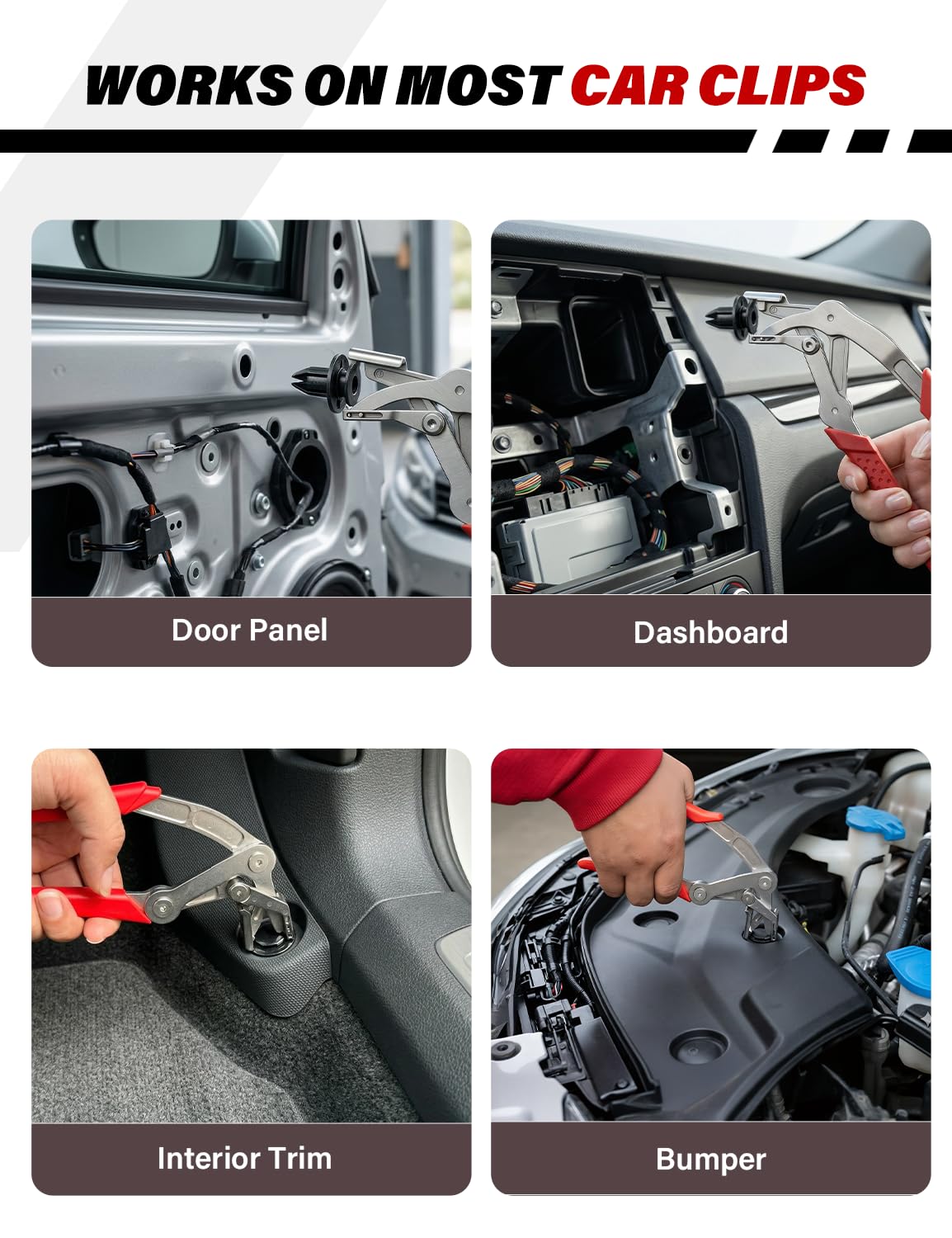 WORKS ON MOST CAR CLIPS

Door Panel

Dashboard

Interior Trim

Bumper