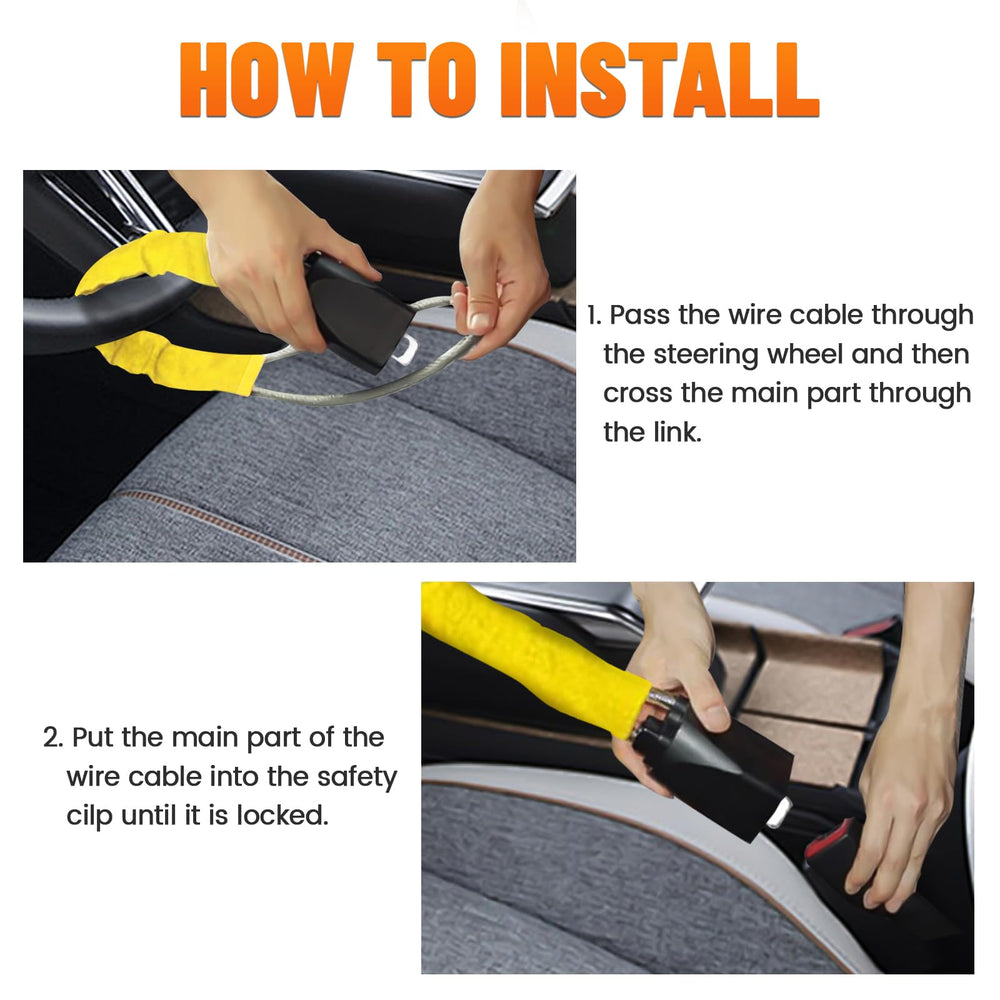 HOW TO INSTALL

1. Pass the wire cable through the steering wheel and then cross the main part through the link.

2. Put the main part of the wire cable into the safety cilp until it is locked.