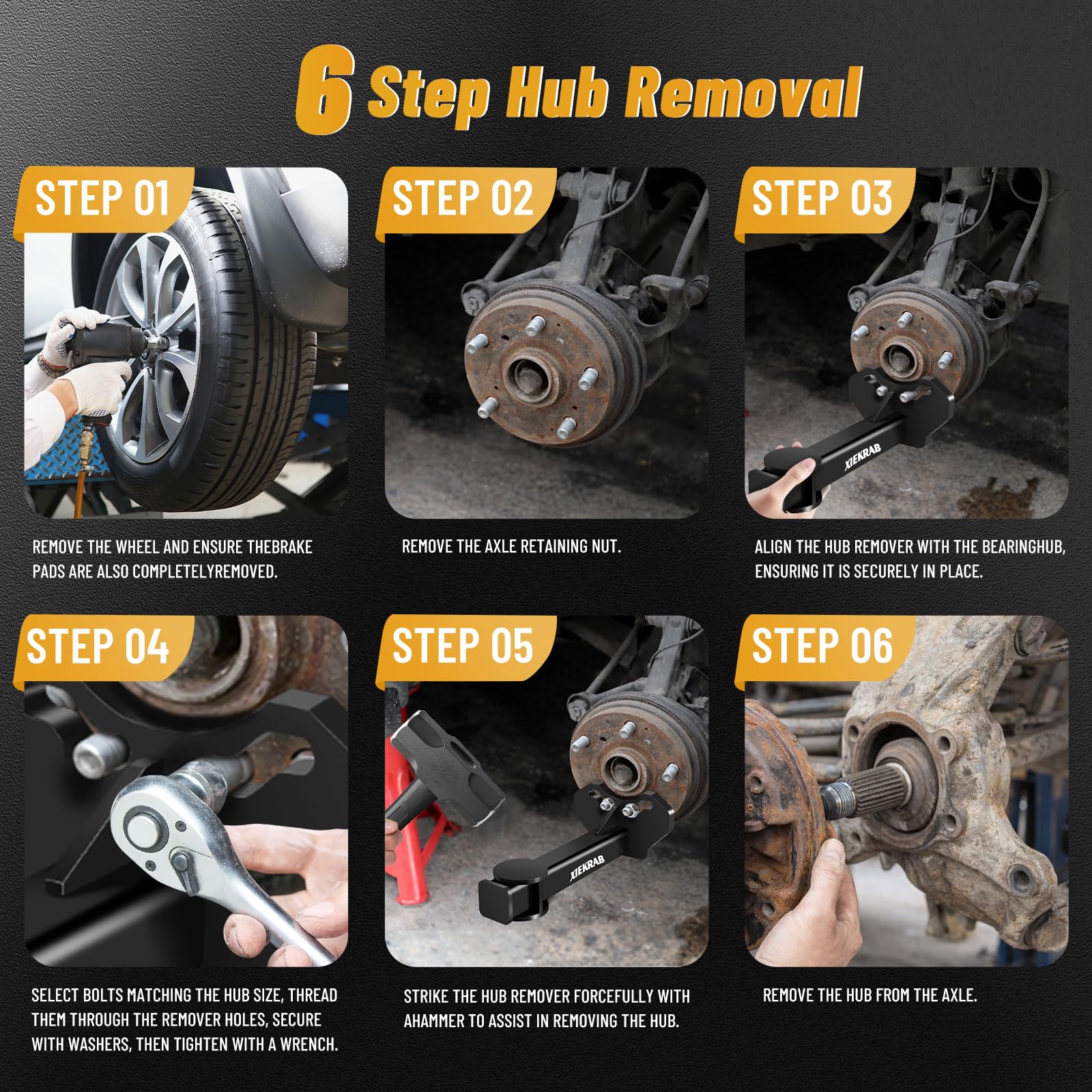 6 Step Hub Removal

STEP 01

REMOVE THE WHEEL AND ENSURE THEBRAKE PADS ARE ALSO COMPLETELYREMOVED.

STEP 02

REMOVE THE AXLE RETAINING NUT.

STEP 03

XIEKRAB

ALIGN THE HUB REMOVER WITH THE BEARINGHUB, ENSURING IT IS SECURELY IN PLACE.

STEP 04

SELECT BOLTS MATCHING THE HUB SIZE, THREAD THEM THROUGH THE REMOVER HOLES, SECURE WITH WASHERS, THEN TIGHTEN WITH A WRENCH.

STEP 05

XIEKRAB

STRIKE THE HUB REMOVER FORCEFULLY WITH AHAMMER TO ASSIST IN REMOVING THE HUB.

STEP 06

REMOVE THE HUB FROM THE AXLE.