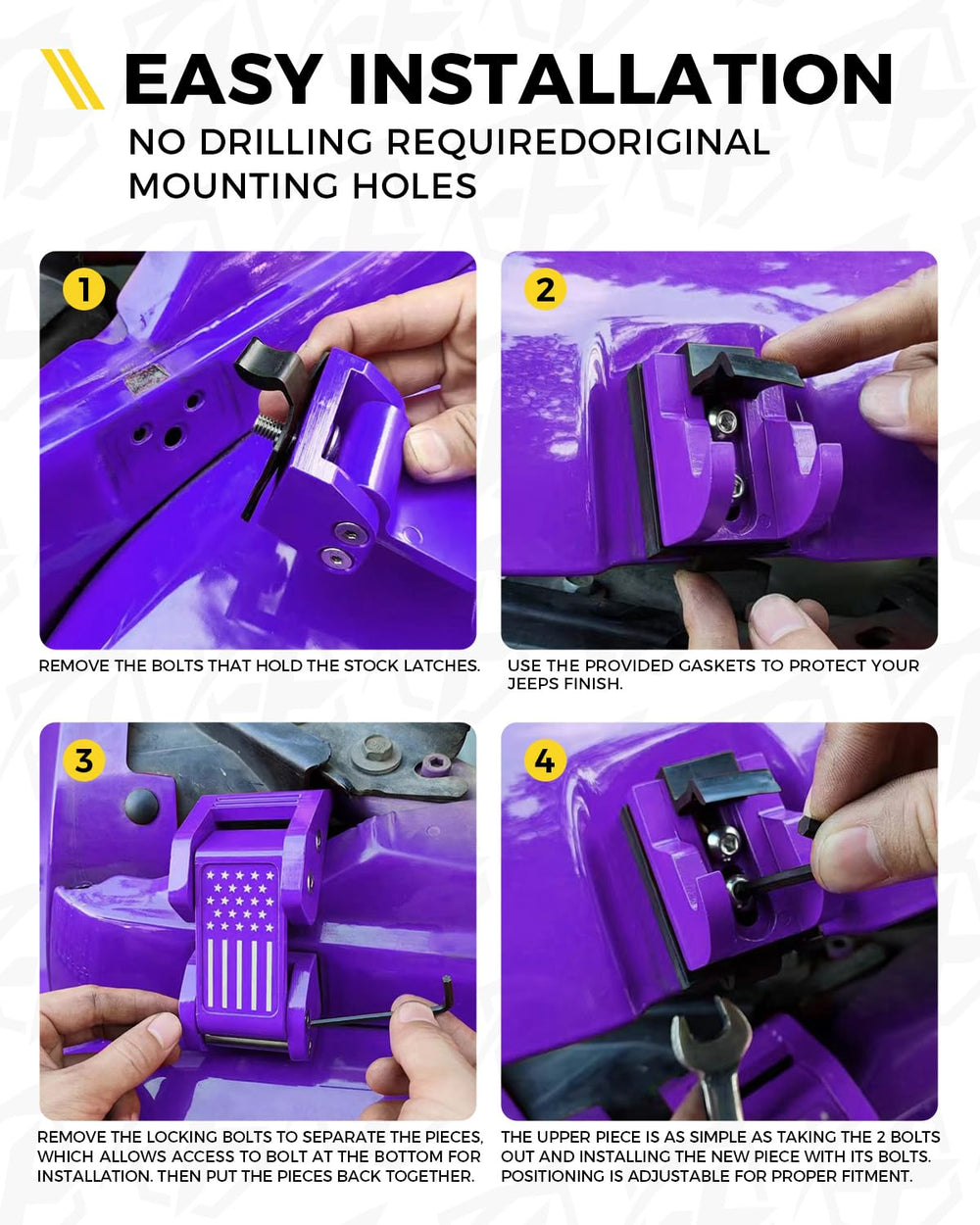 EASY INSTALLATION

NO DRILLING REQUIREDORIGINAL MOUNTING HOLES

1

REMOVE THE BOLTS THAT HOLD THE STOCK LATCHES.

2

USE THE PROVIDED GASKETS TO PROTECT YOUR JEEPS FINISH.

3

REMOVE THE LOCKING BOLTS TO SEPARATE THE PIECES, WHICH ALLOWS ACCESS TO BOLT AT THE BOTTOM FOR INSTALLATION. THEN PUT THE PIECES BACK TOGETHER.

4

THE UPPER PIECE IS AS SIMPLE AS TAKING THE 2 BOLTS OUT AND INSTALLING THE NEW PIECE WITH ITS BOLTS. POSITIONING IS ADJUSTABLE FOR PROPER FITMENT.