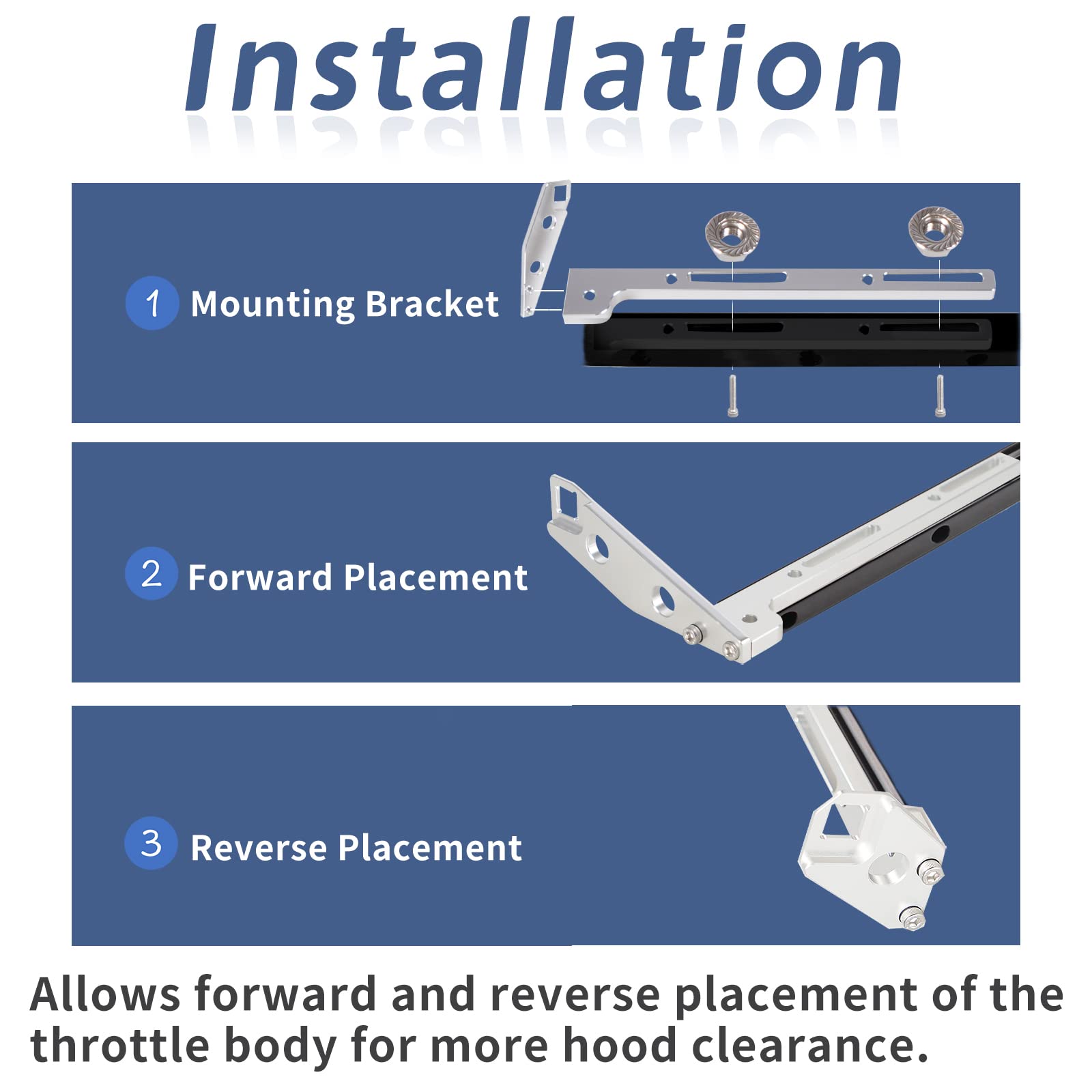 Installation

1 Mounting Bracket

2 Forward Placement

3 Reverse Placement

Allows forward and reverse placement of the throttle body for more hood clearance.