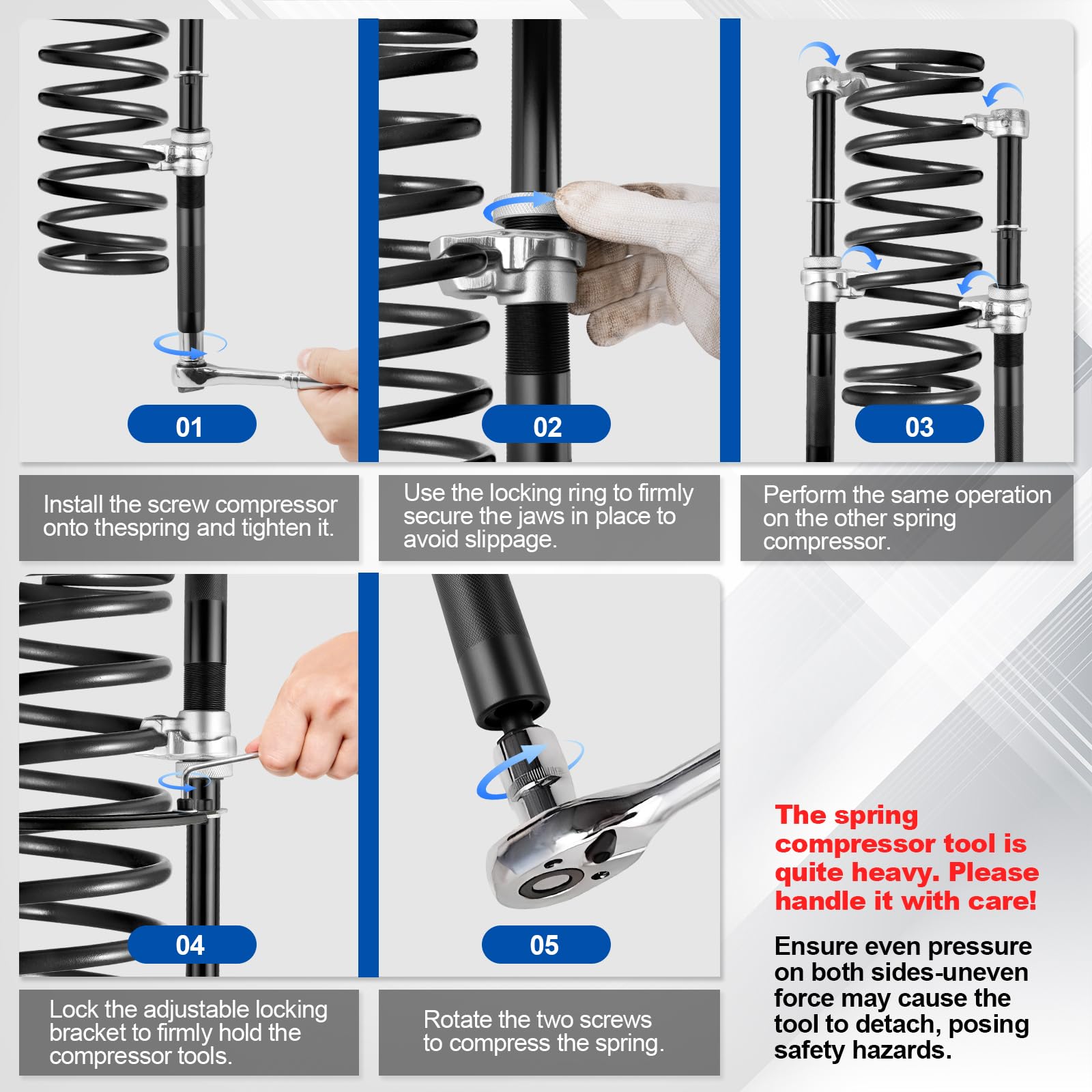 01

Install the screw compressor onto thespring and tighten it.

02

Use the locking ring to firmly secure the jaws in place to avoid slippage.

03

Perform the same operation on the other spring compressor.

04

Lock the adjustable locking bracket to firmly hold the compressor tools.

05

Rotate the two screws to compress the spring.

The spring compressor tool is quite heavy. Please handle it with care!

Ensure even pressure on both sides-uneven force may cause the tool to detach, posing safety hazards.