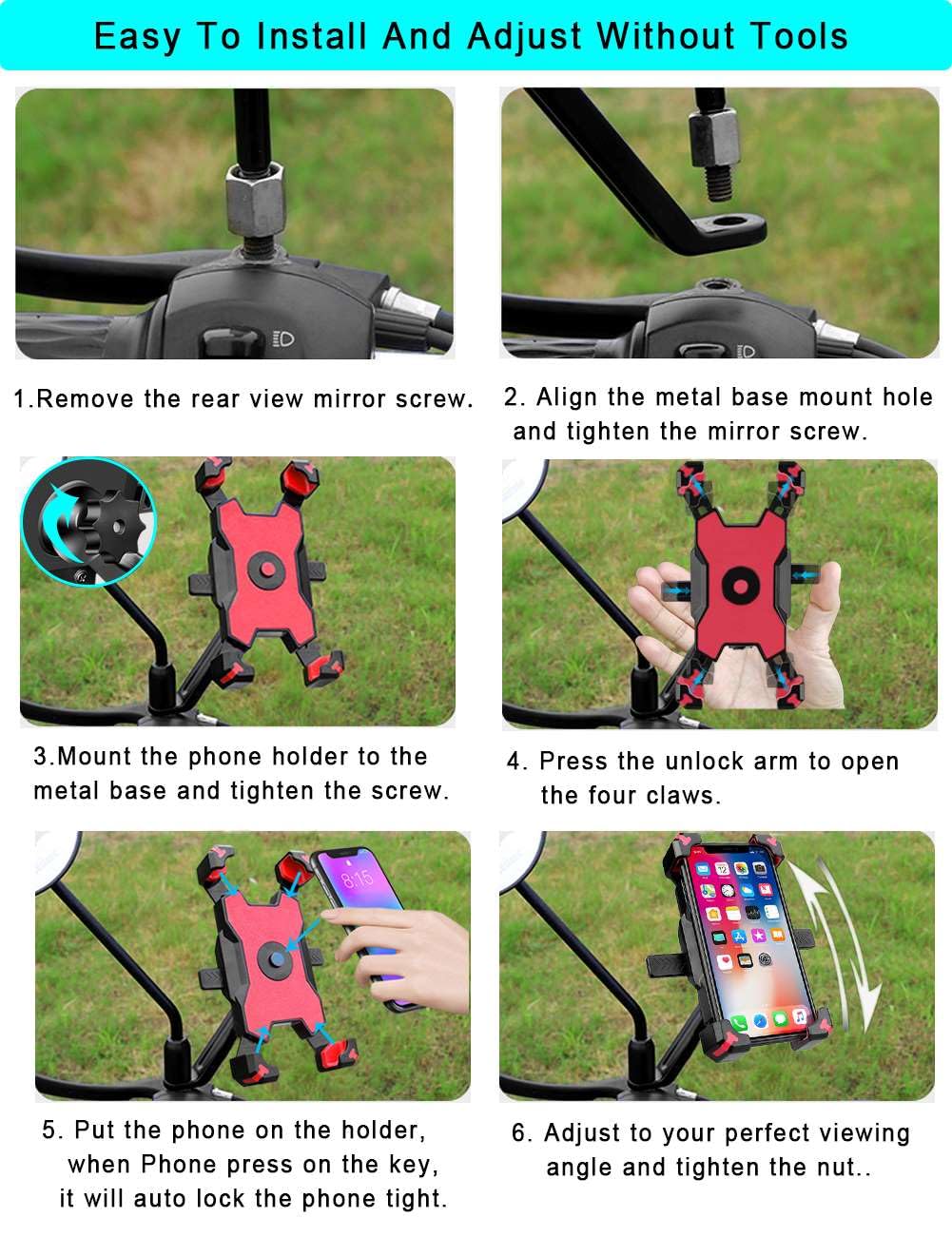 Easy To Install And Adjust Without Tools

1.Remove the rear view mirror screw.

2. Align the metal base mount hole and tighten the mirror screw.

3.Mount the phone holder to the metal base and tighten the screw.

4. Press the unlock arm to open the four claws.

8:15

5. Put the phone on the holder, when Phone press on the key, it will auto lock the phone tight.

6. Adjust to your perfect viewing angle and tighten the nut..