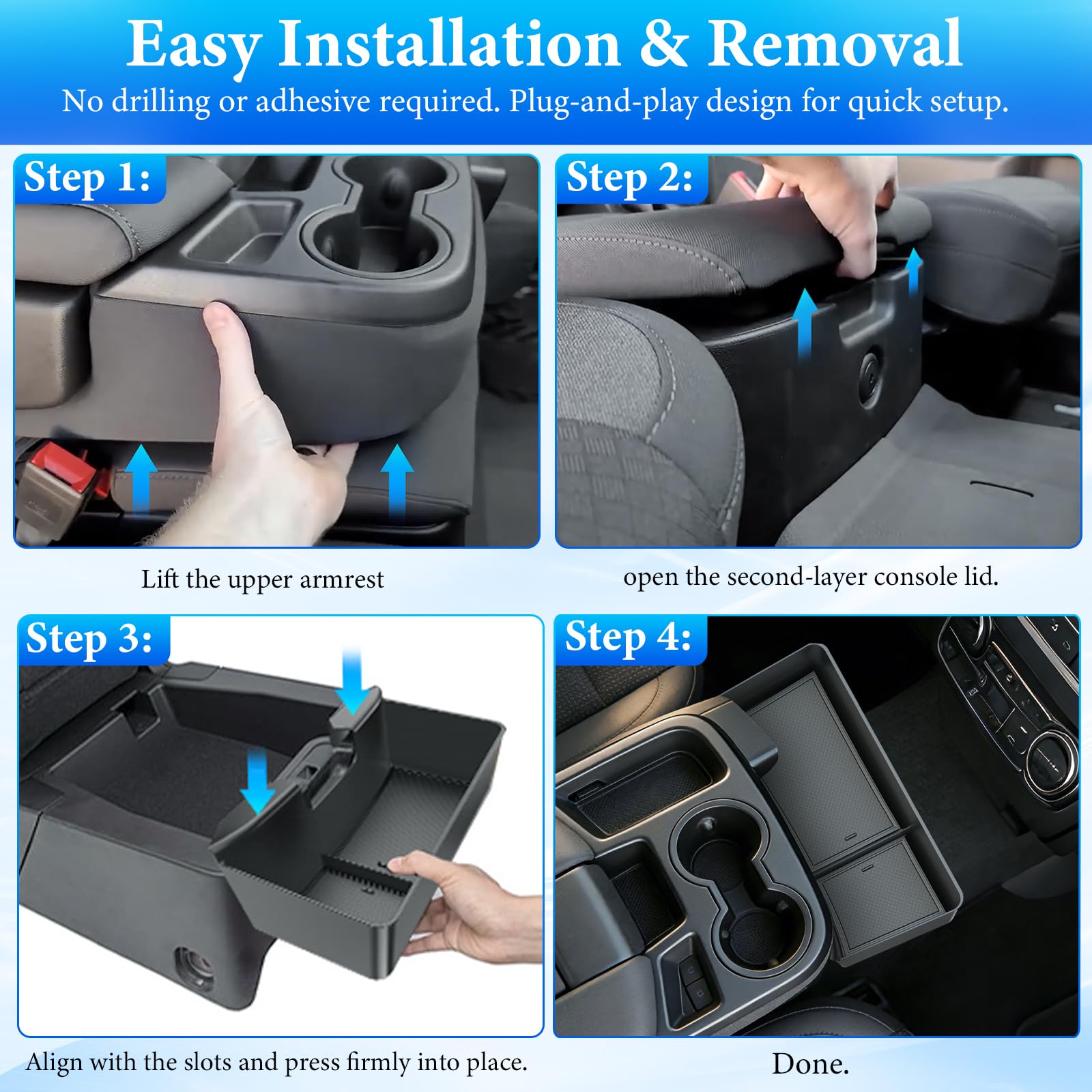 Easy Installation & Removal
No drilling or adhesive required. Plug-and-play design for quick setup.

Step 1:

Lift the upper armrest

Step 2:

open the second-layer console lid.

Step 3:

Align with the slots and press firmly into place.

Step 4:

Done.