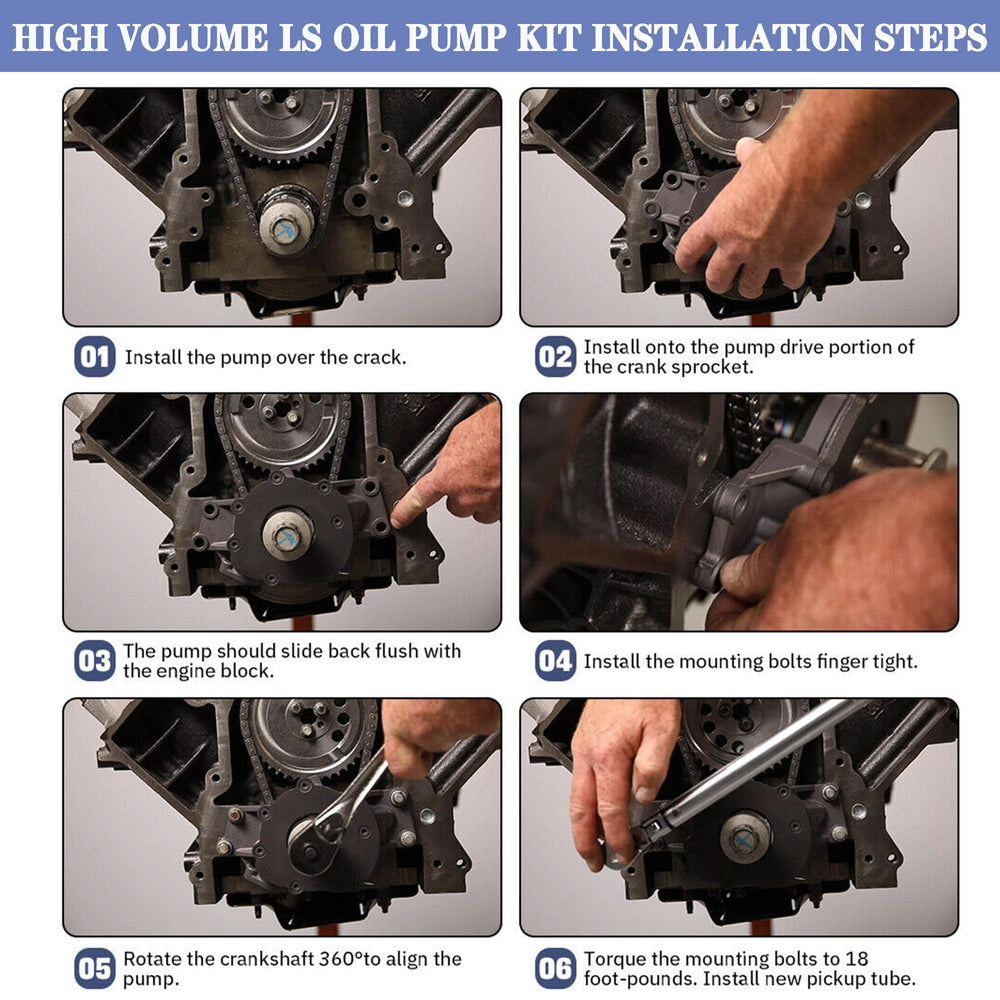 HIGH VOLUME LS OIL PUMP KIT INSTALLATION STEPS

01 Install the pump over the crack.

02 Install onto the pump drive portion of the crank sprocket.

03 The pump should slide back flush with the engine block.

04 Install the mounting bolts finger tight.

05 Rotate the crankshaft 360°to align the pump.

06 Torque the mounting bolts to 18 foot-pounds. Install new pickup tube.