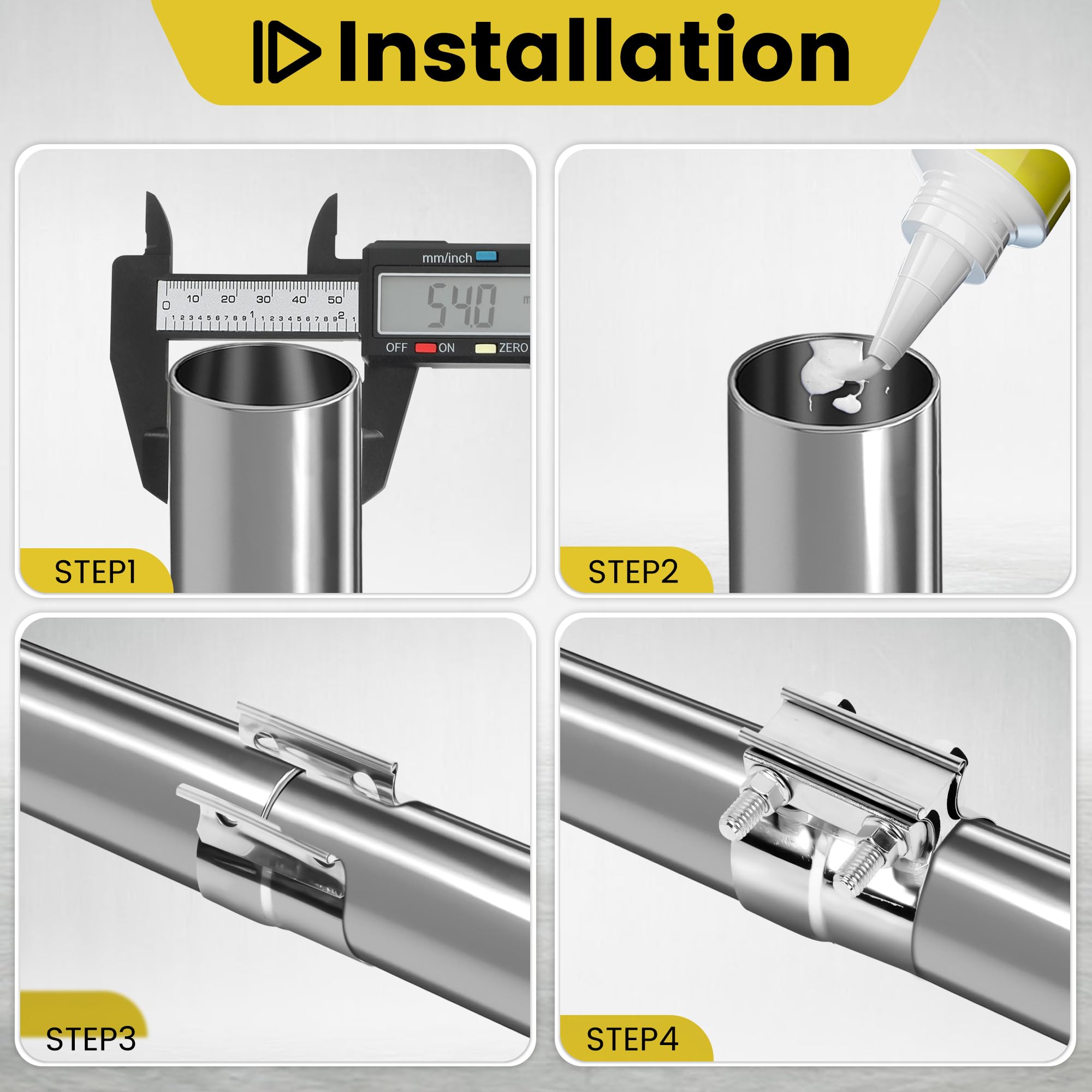 Installation

mm/inch

0 10 20 30 40 50

1 2 3 4 5 6 7 8 9 1 1 2 3 4 5 6 7 8 9 2 1

54.0

OFF ON ZERO

STEP1

STEP2

STEP3

STEP4