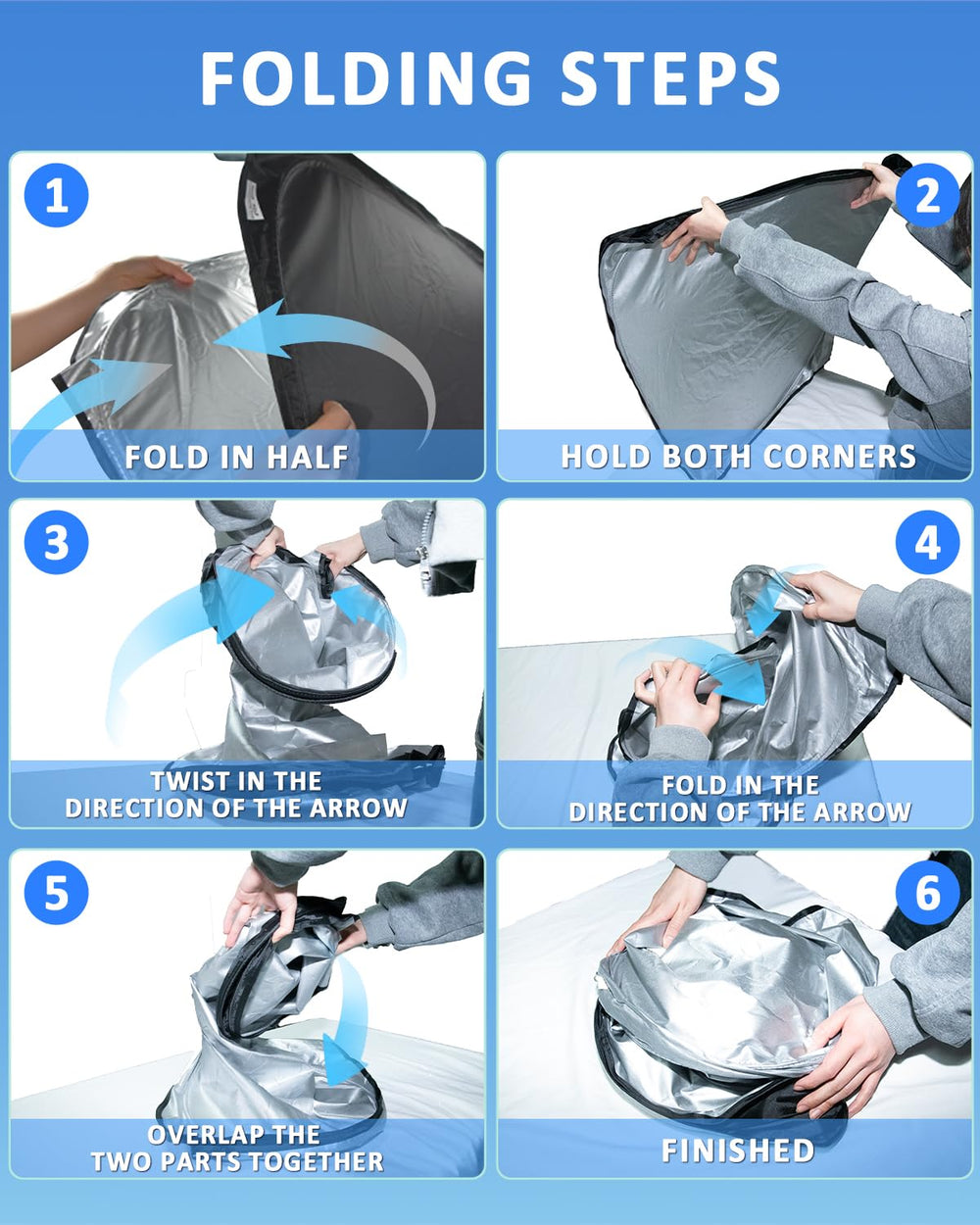 FOLDING STEPS

1
FOLD IN HALF

2
HOLD BOTH CORNERS

3
TWIST IN THE DIRECTION OF THE ARROW

4
FOLD IN THE DIRECTION OF THE ARROW

5
OVERLAP THE TWO PARTS TOGETHER

6
FINISHED