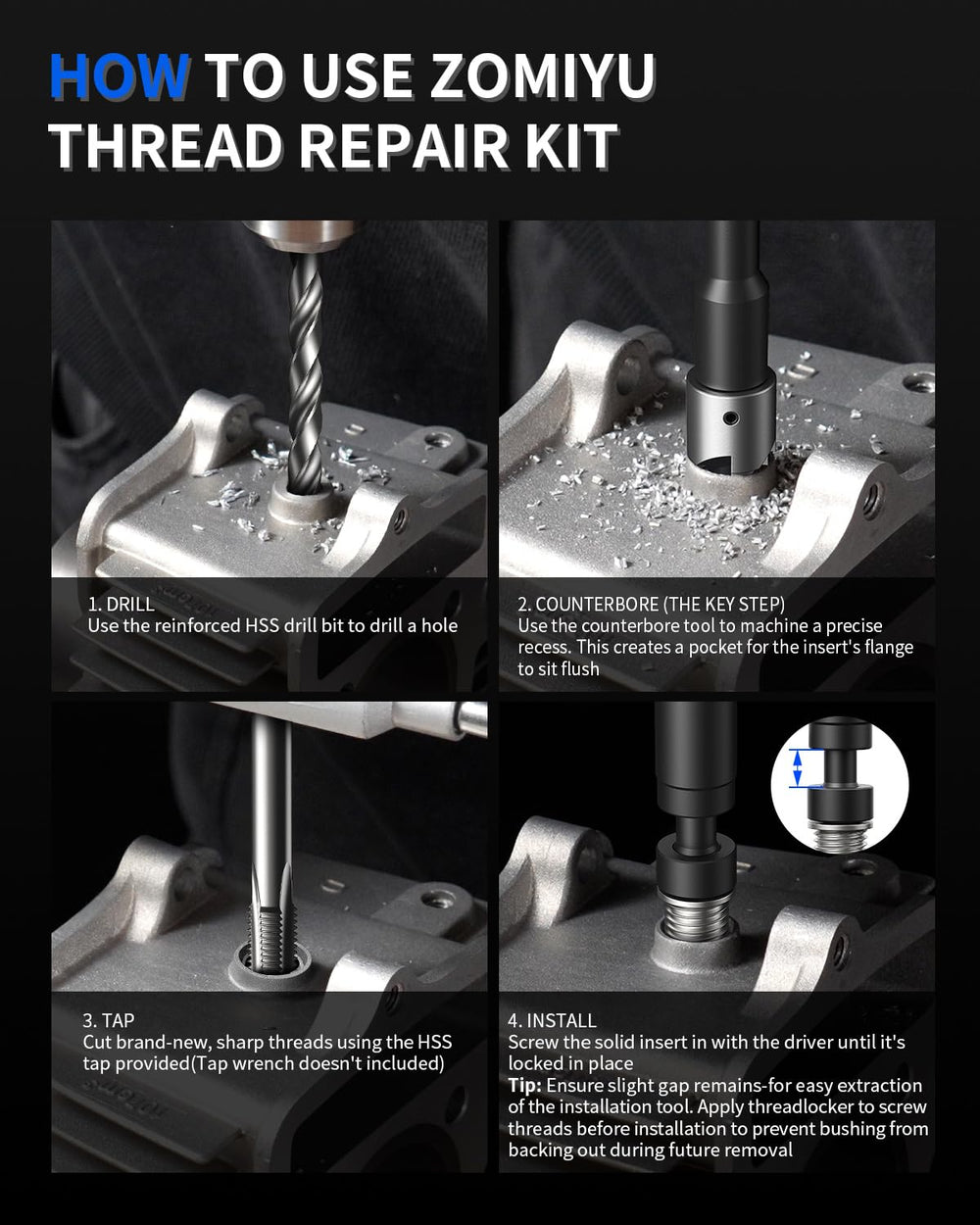 HOW TO USE ZOMIYU THREAD REPAIR KIT

1. DRILL
Use the reinforced HSS drill bit to drill a hole

2. COUNTERBORE (THE KEY STEP)
Use the counterbore tool to machine a precise recess. This creates a pocket for the insert's flange to sit flush

3. TAP
Cut brand-new, sharp threads using the HSS tap provided(Tap wrench doesn't included)

4. INSTALL
Screw the solid insert in with the driver until it's locked in place
Tip: Ensure slight gap remains-for easy extraction of the installation tool. Apply threadlocker to screw threads before installation to prevent bushing from backing out during future removal