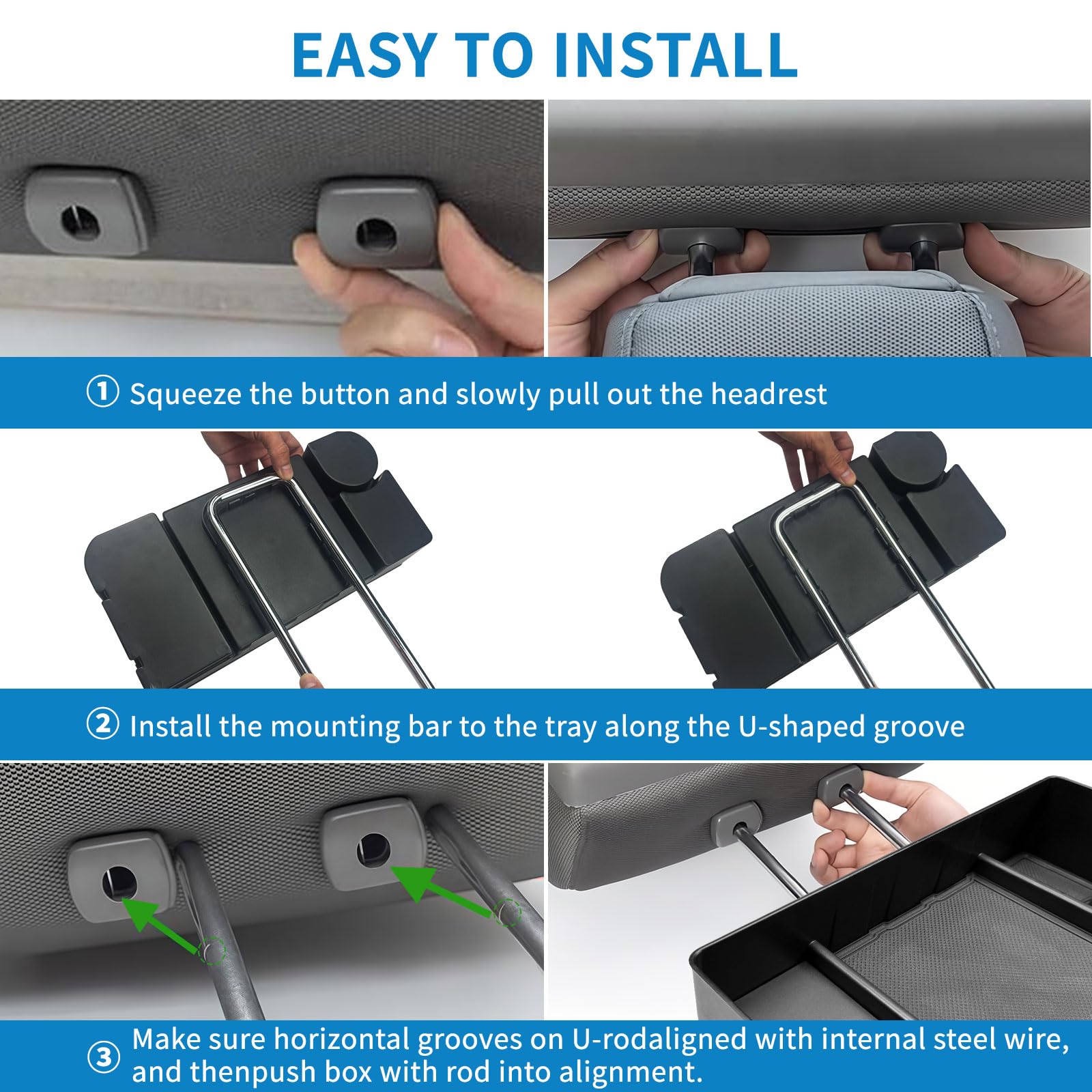 EASY TO INSTALL

① Squeeze the button and slowly pull out the headrest

② Install the mounting bar to the tray along the U-shaped groove

③ Make sure horizontal grooves on U-rodaligned with internal steel wire, and thenpush box with rod into alignment.